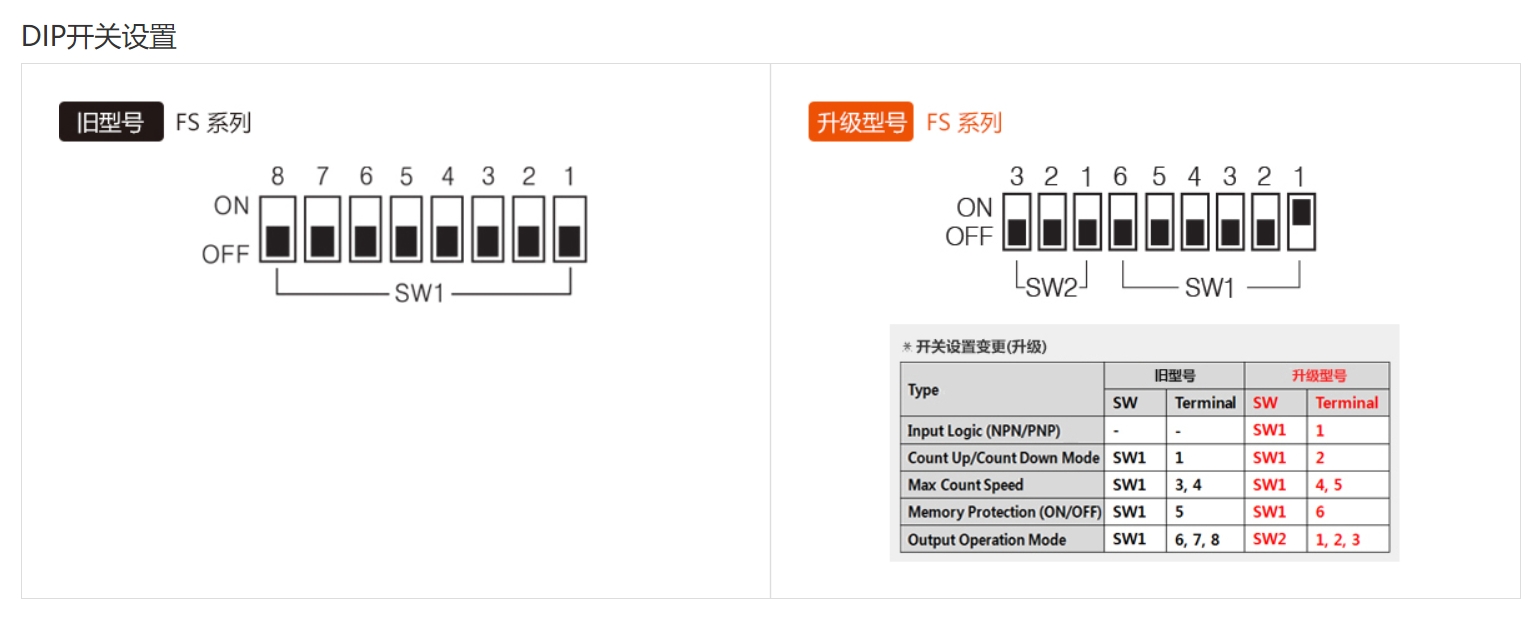 DIP开关设置

旧型号 FS 系列

8 7 6 5 4 3 2 1

ON
OFF

SW1

升级型号 FS 系列

3 2 1 6 5 4 3 2 1

ON
OFF

SW2 SW1

* 开关设置变更(升级)

| Type | 旧型号 SW | 旧型号 Terminal | 升级型号 SW | 升级型号 Terminal |
|---|---|---|---|---|
| Input Logic (NPN/PNP) | - | - | SW1 | 1 |
| Count Up/Count Down Mode | SW1 | 1 | SW1 | 2 |
| Max Count Speed | SW1 | 3, 4 | SW1 | 4, 5 |
| Memory Protection (ON/OFF) | SW1 | 5 | SW1 | 6 |
| Output Operation Mode | SW1 | 6, 7, 8 | SW2 | 1, 2, 3 |