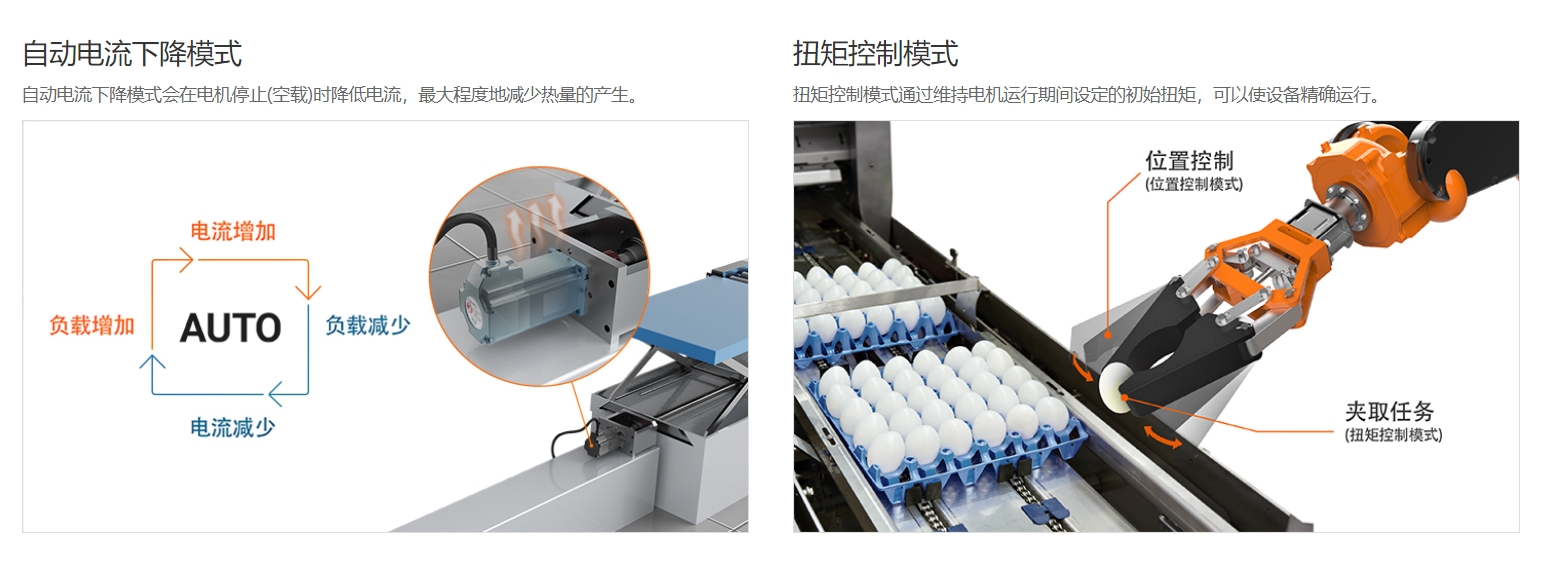 自动电流下降模式

自动电流下降模式会在电机停止(空载)时降低电流，最大程度地减少热量的产生。

电流增加

负载增加

AUTO

负载减少

电流减少

扭矩控制模式

扭矩控制模式通过维持电机运行期间设定的初始扭矩，可以使设备精确运行。

位置控制
(位置控制模式)

夹取任务
(扭矩控制模式)